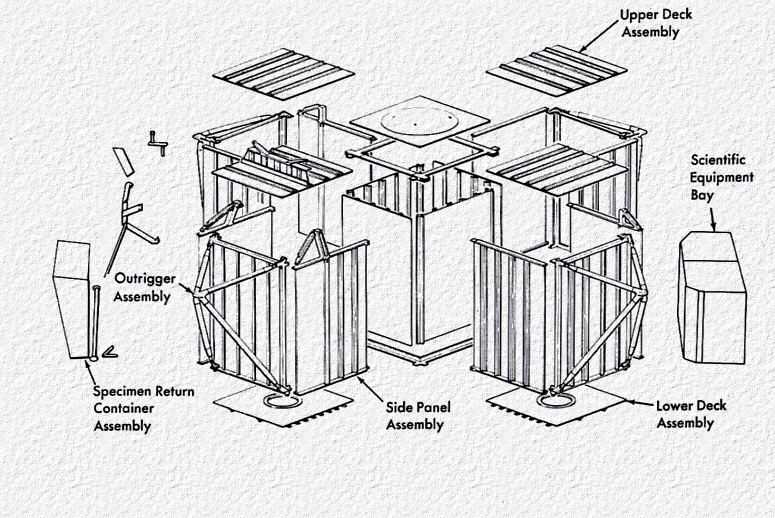 Upper Deck Assembly

Scientific Equipment Bay

Outrigger Assembly

Specimen Return Container Assembly

Side Panel Assembly

Lower Deck Assembly